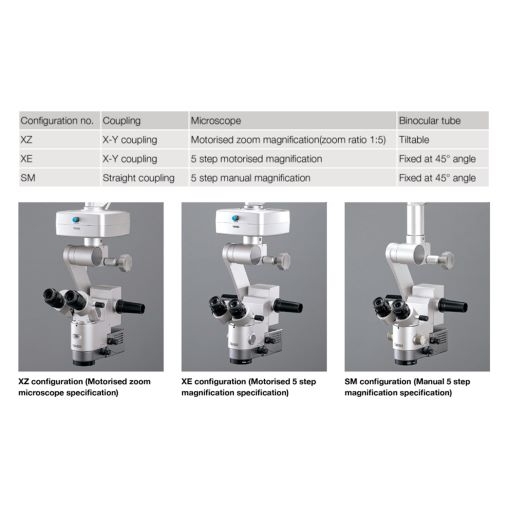 | Configuration no. | Coupling | Microscope | Binocular tube |
|---|---|---|---|
| XZ | X-Y coupling | Motorised zoom magnification(zoom ratio 1:5) | Tiltable |
| XE | X-Y coupling | 5 step motorised magnification | Fixed at 45° angle |
| SM | Straight coupling | 5 step manual magnification | Fixed at 45° angle |

XZ configuration (Motorised zoom microscope specification)

XE configuration (Motorised 5 step magnification specification)

SM configuration (Manual 5 step magnification specification)